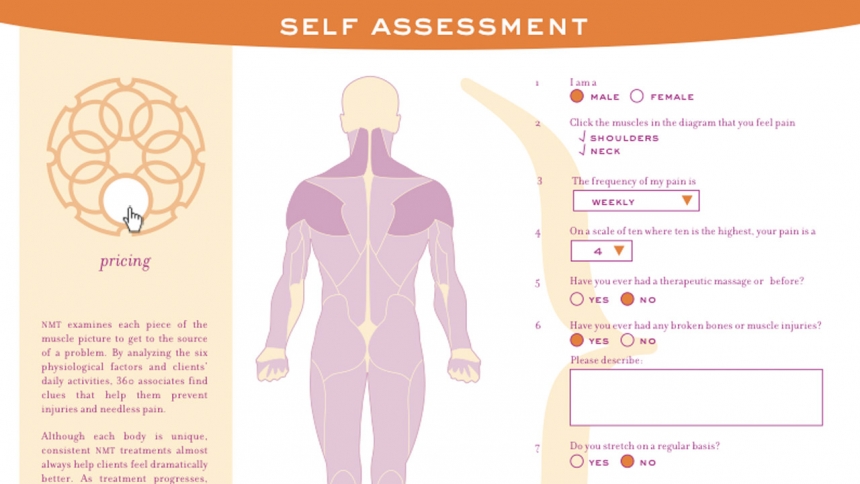 SELF ASSESSMENT

pricing

NMT examines each piece of the muscle picture to get to the source of a problem. By analyzing the six physiological factors and clients' daily activities, 360 associates find clues that help them prevent injuries and needless pain.

Although each body is unique, consistent NMT treatments almost always help clients feel dramatically better. As treatment progresses,

1 I am a
MALE FEMALE

2 Click the muscles in the diagram that you feel pain
√ SHOULDERS
√ NECK

3 The frequency of my pain is
WEEKLY

4 On a scale of ten where ten is the highest, your pain is a
4

5 Have you ever had a therapeutic massage or before?
YES NO

6 Have you ever had any broken bones or muscle injuries?
YES NO
Please describe:

7 Do you stretch on a regular basis?
YES NO